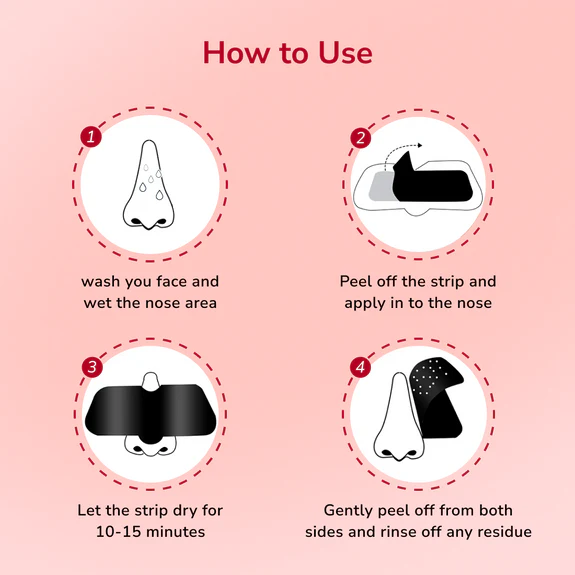 How to Use

1

wash you face and wet the nose area

2

Peel off the strip and apply in to the nose

3

Let the strip dry for 10-15 minutes

4

Gently peel off from both sides and rinse off any residue