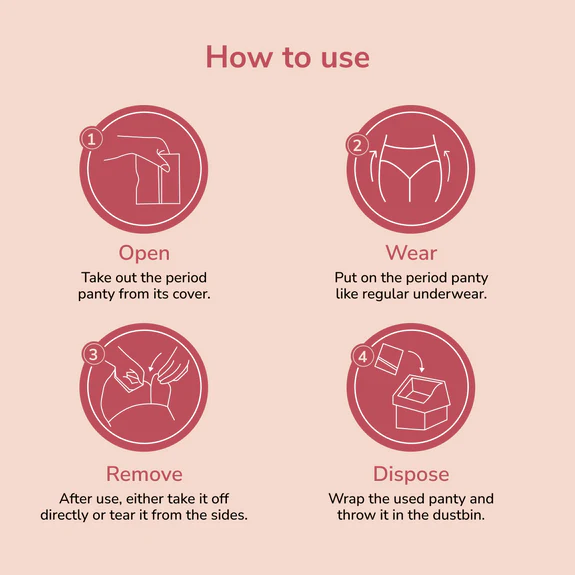 How to use

1

Open

Take out the period panty from its cover.

2

Wear

Put on the period panty like regular underwear.

3

Remove

After use, either take it off directly or tear it from the sides.

4

Dispose

Wrap the used panty and throw it in the dustbin.